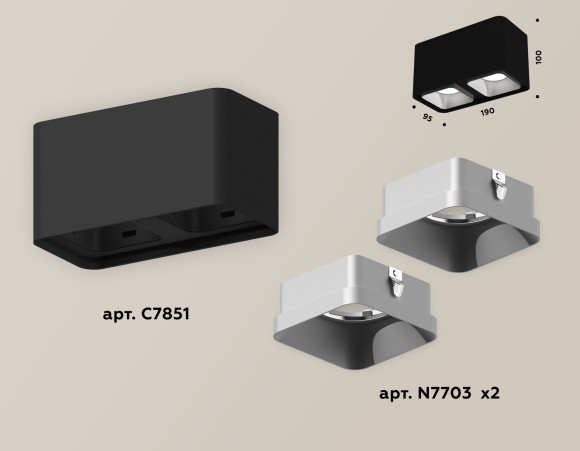 100

95

190

арт. C7851

арт. N7703 x2