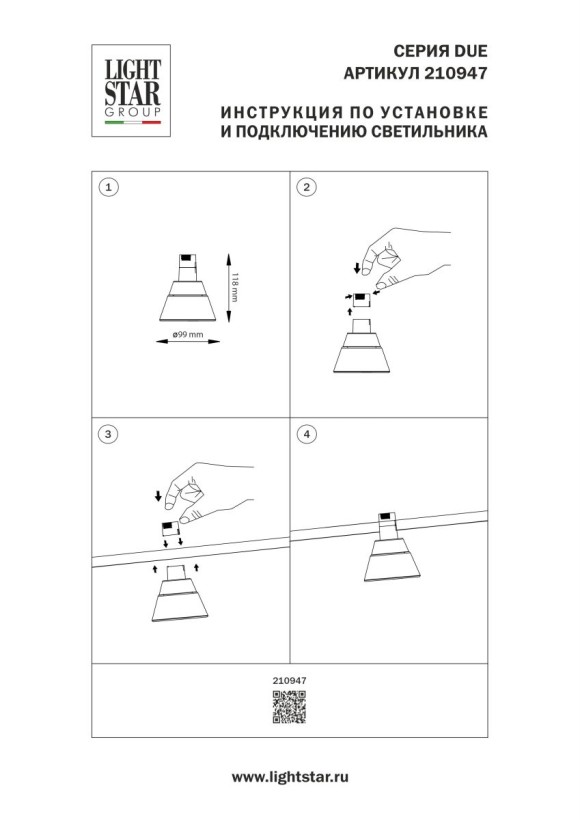 LIGHT STAR GROUP

СЕРИЯ DUE
АРТИКУЛ 210947

ИНСТРУКЦИЯ ПО УСТАНОВКЕ
И ПОДКЛЮЧЕНИЮ СВЕТИЛЬНИКА

1

118 mm

ø99 mm

2

3

4

210947

www.lightstar.ru