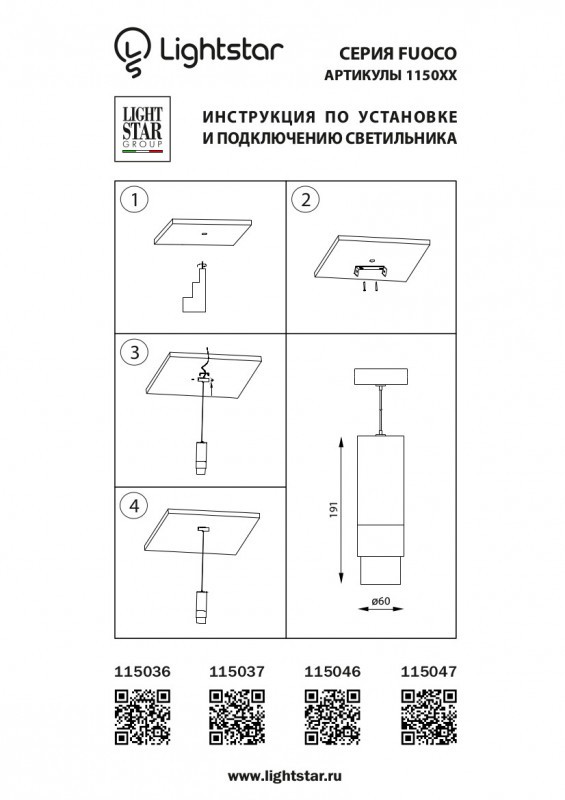 Lightstar

СЕРИЯ FUOCO
АРТИКУЛЫ 1150XX

LIGHT STAR GROUP

ИНСТРУКЦИЯ ПО УСТАНОВКЕ И ПОДКЛЮЧЕНИЮ СВЕТИЛЬНИКА

1

2

3

4

191

ø60

115036 115037 115046 115047

www.lightstar.ru