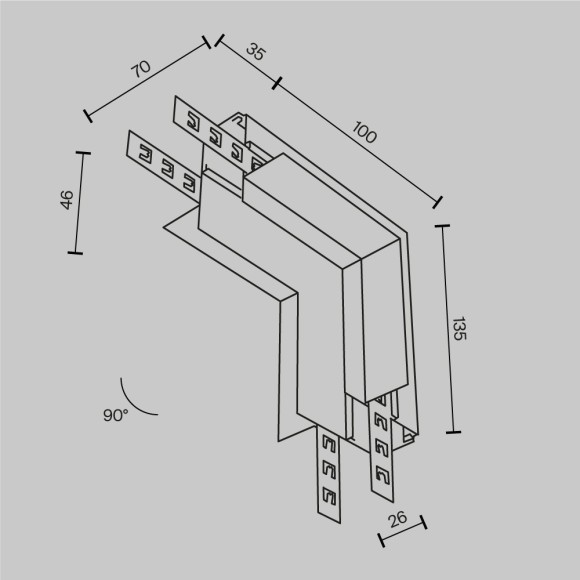 70
35
100
46
135
90°
26