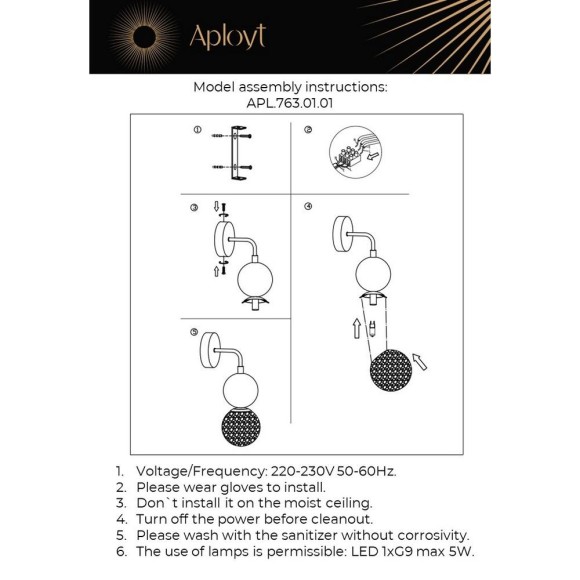 Aployt

Model assembly instructions:
APL.763.01.01

①

②

③

④

⑤

1. Voltage/Frequency: 220-230V 50-60Hz.
2. Please wear gloves to install.
3. Don`t install it on the moist ceiling.
4. Turn off the power before cleanout.
5. Please wash with the sanitizer without corrosivity.
6. The use of lamps is permissible: LED 1xG9 max 5W.