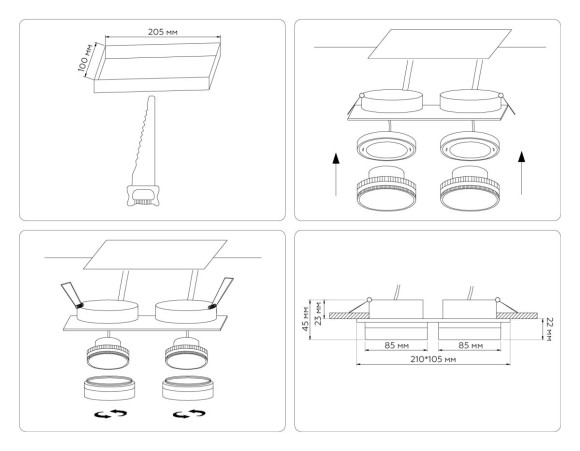 205 мм
100 мм

45 мм
23 мм
22 мм
85 мм
85 мм
210*105 мм