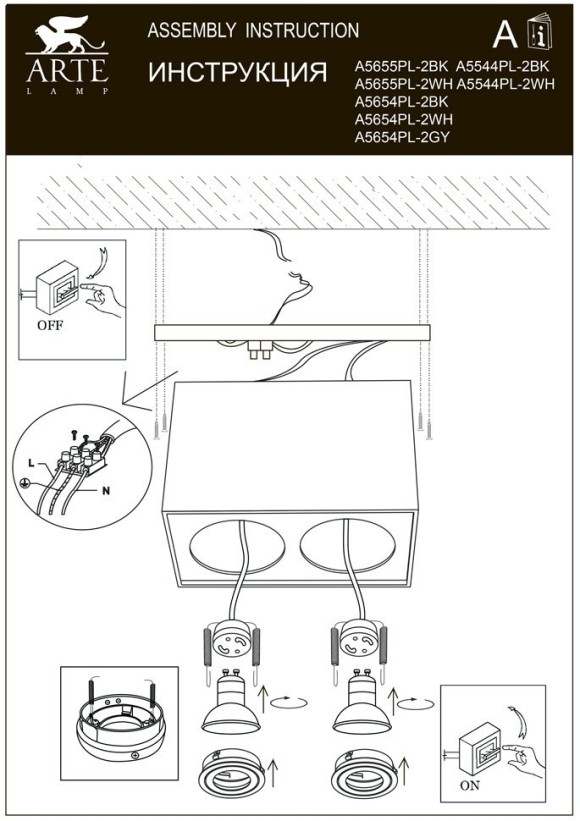 ARTE
LAMP

ASSEMBLY INSTRUCTION

ИНСТРУКЦИЯ

A

A5655PL-2BK A5544PL-2BK
A5655PL-2WH A5544PL-2WH
A5654PL-2BK
A5654PL-2WH
A5654PL-2GY

OFF

L

N

ON