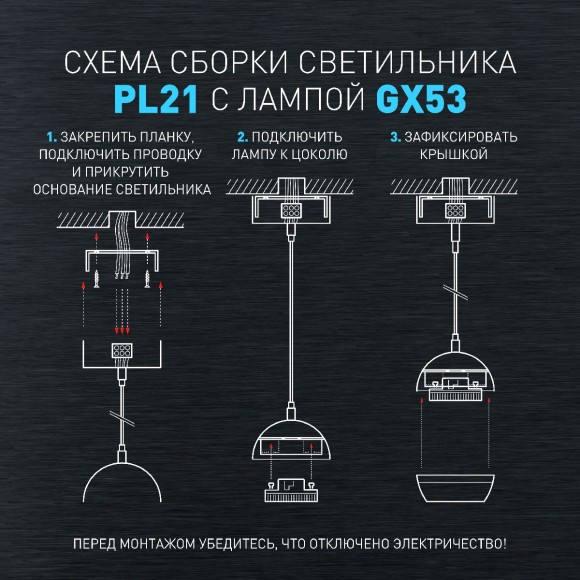 СХЕМА СБОРКИ СВЕТИЛЬНИКА
PL21 С ЛАМПОЙ GX53

1. ЗАКРЕПИТЬ ПЛАНКУ, ПОДКЛЮЧИТЬ ПРОВОДКУ И ПРИКРУТИТЬ ОСНОВАНИЕ СВЕТИЛЬНИКА

2. ПОДКЛЮЧИТЬ ЛАМПУ К ЦОКОЛЮ

3. ЗАФИКСИРОВАТЬ КРЫШКОЙ

ПЕРЕД МОНТАЖОМ УБЕДИТЕСЬ, ЧТО ОТКЛЮЧЕНО ЭЛЕКТРИЧЕСТВО!