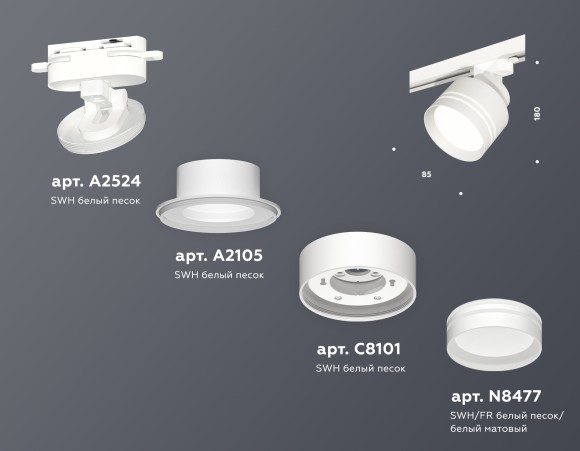 арт. A2524
SWH белый песок

арт. A2105
SWH белый песок

арт. C8101
SWH белый песок

арт. N8477
SWH/FR белый песок/ белый матовый

180

85