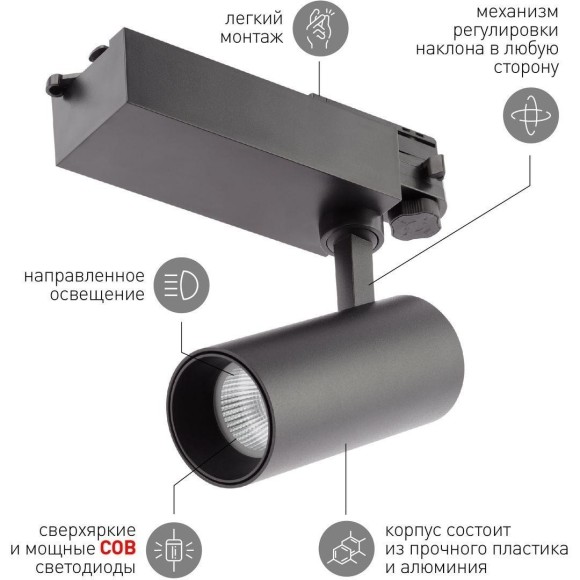 легкий монтаж

механизм регулировки наклона в любую сторону

направленное освещение

сверхяркие и мощные COB светодиоды

корпус состоит из прочного пластика и алюминия