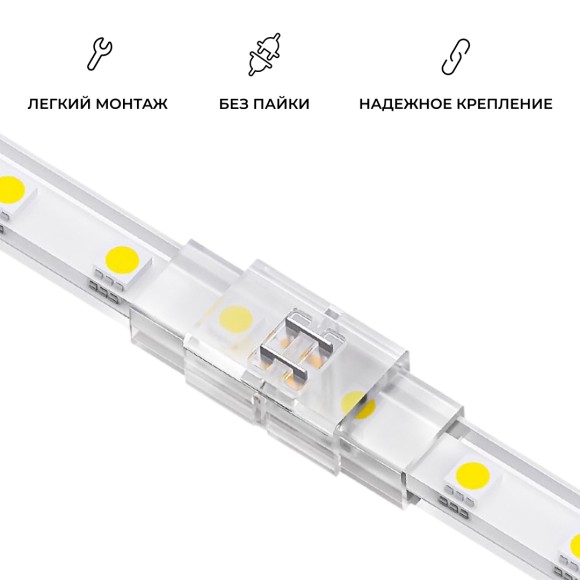 ЛЕГКИЙ МОНТАЖ

БЕЗ ПАЙКИ

НАДЕЖНОЕ КРЕПЛЕНИЕ