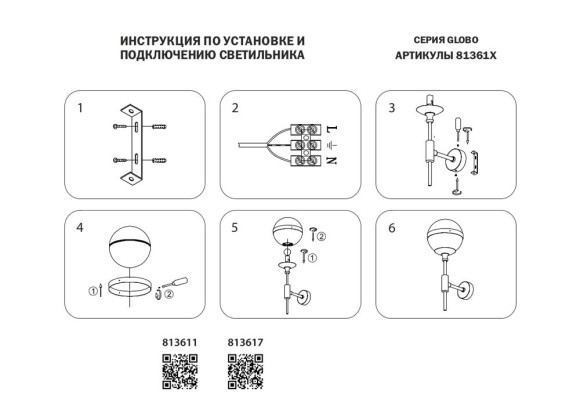 ИНСТРУКЦИЯ ПО УСТАНОВКЕ И ПОДКЛЮЧЕНИЮ СВЕТИЛЬНИКА

СЕРИЯ GLOBO
АРТИКУЛЫ 81361X

1

2

L

N

3

4

①

②

5

②

①

6

813611

813617