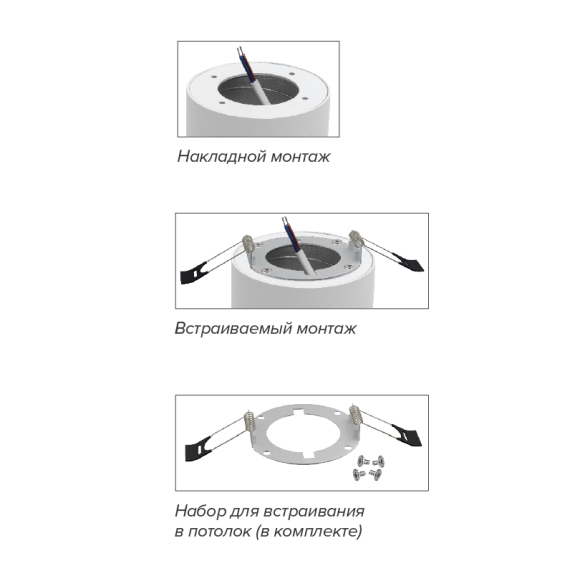 Накладной монтаж

Встраиваемый монтаж

Набор для встраивания в потолок (в комплекте)