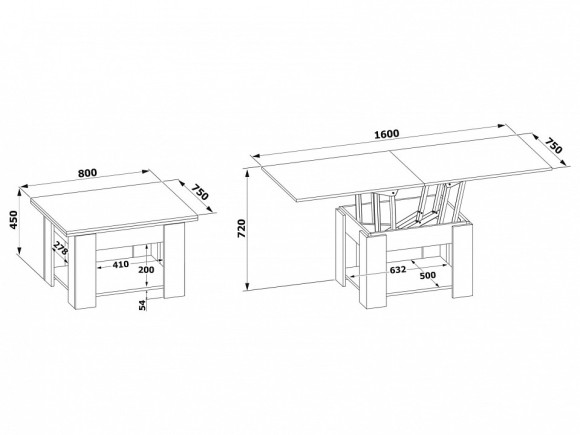 800
750
450
278
410
200
54
1600
750
720
632
500