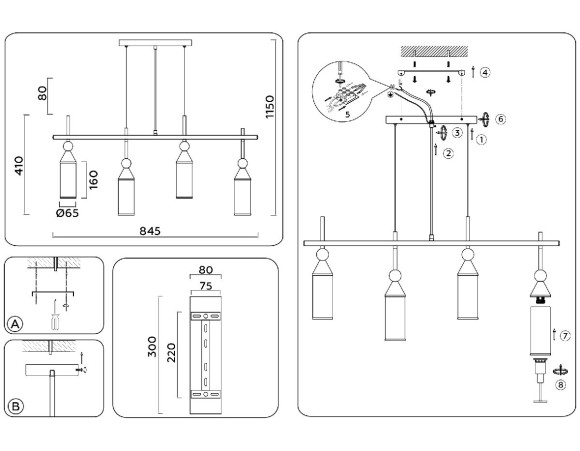 80
1150
410
160
Ø65
845
A
B
80
75
300
220
5
4
6
3
1
2
7
8