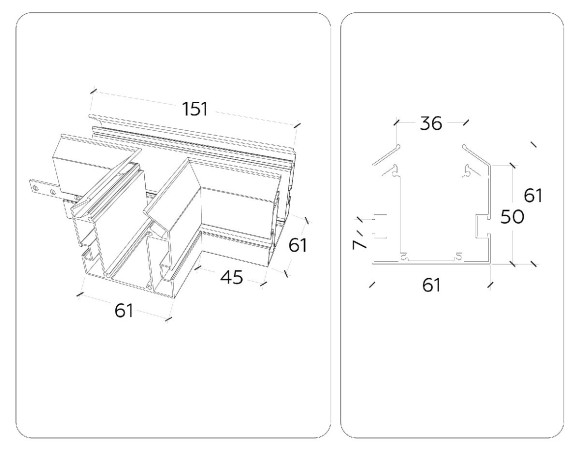 151
61
45
61

36
61
50
7
61