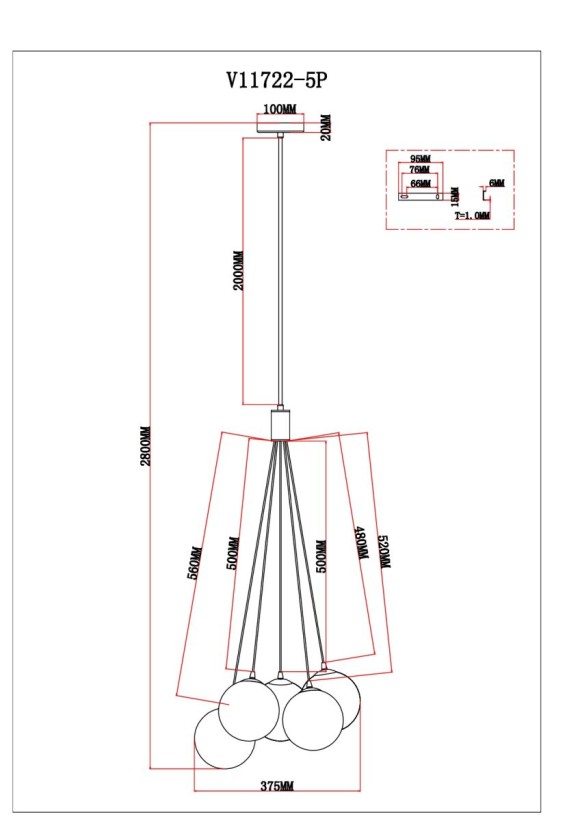 V11722-5P

100MM
20MM

95MM
76MM
66MM
15MM
6MM
T=1.0MM

2000MM
2800MM
560MM
500MM
500MM
480MM
520MM
375MM