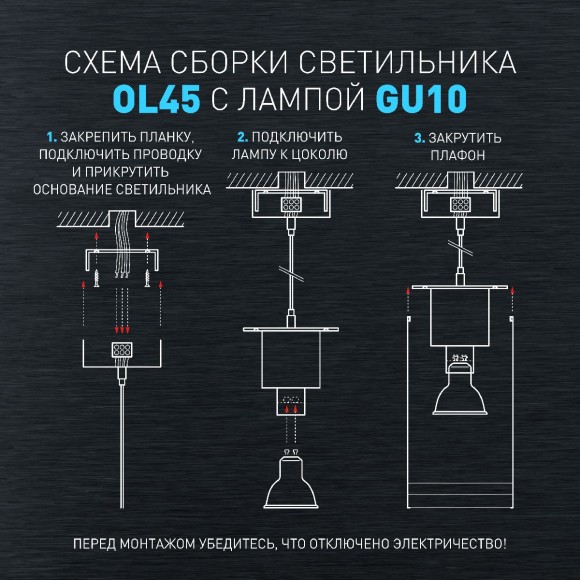 СХЕМА СБОРКИ СВЕТИЛЬНИКА
OL45 С ЛАМПОЙ GU10

1. ЗАКРЕПИТЬ ПЛАНКУ, ПОДКЛЮЧИТЬ ПРОВОДКУ И ПРИКРУТИТЬ ОСНОВАНИЕ СВЕТИЛЬНИКА

2. ПОДКЛЮЧИТЬ ЛАМПУ К ЦОКОЛЮ

3. ЗАКРУТИТЬ ПЛАФОН

ПЕРЕД МОНТАЖОМ УБЕДИТЕСЬ, ЧТО ОТКЛЮЧЕНО ЭЛЕКТРИЧЕСТВО!