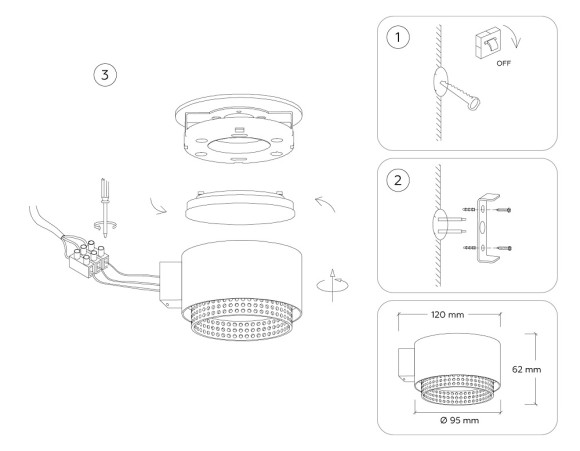 3

1

OFF

2

120 mm

62 mm

Ø 95 mm