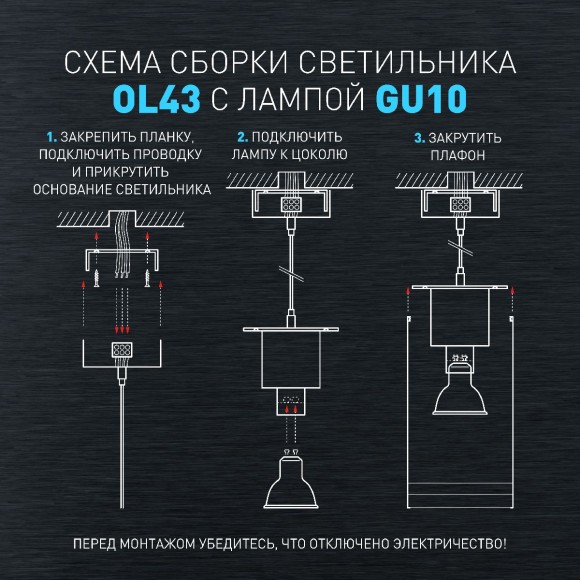 СХЕМА СБОРКИ СВЕТИЛЬНИКА
OL43 С ЛАМПОЙ GU10

1. ЗАКРЕПИТЬ ПЛАНКУ, ПОДКЛЮЧИТЬ ПРОВОДКУ И ПРИКРУТИТЬ ОСНОВАНИЕ СВЕТИЛЬНИКА

2. ПОДКЛЮЧИТЬ ЛАМПУ К ЦОКОЛЮ

3. ЗАКРУТИТЬ ПЛАФОН

ПЕРЕД МОНТАЖОМ УБЕДИТЕСЬ, ЧТО ОТКЛЮЧЕНО ЭЛЕКТРИЧЕСТВО!