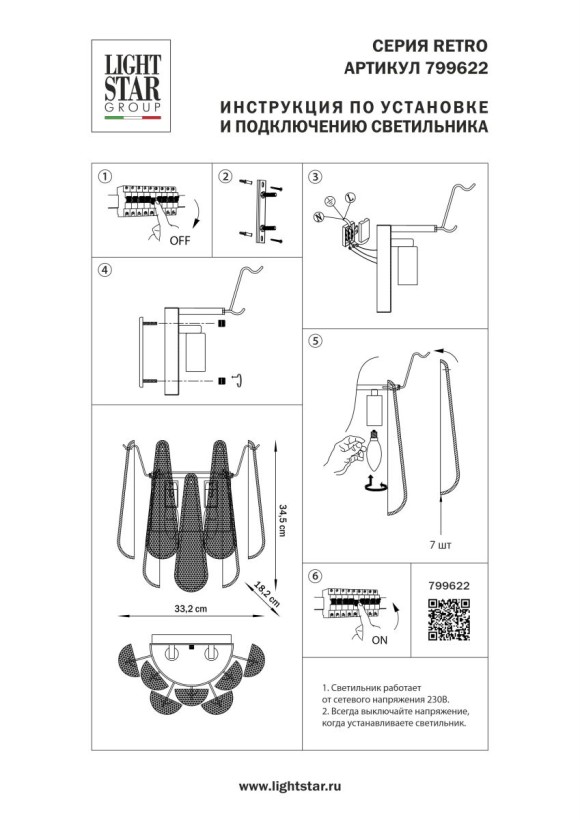 LIGHT STAR GROUP

СЕРИЯ RETRO
АРТИКУЛ 799622

ИНСТРУКЦИЯ ПО УСТАНОВКЕ
И ПОДКЛЮЧЕНИЮ СВЕТИЛЬНИКА

1
OFF

2

3
N
L

4

5
7 шт

34,5 cm
18,2 cm
33,2 cm

6
ON

799622

1. Светильник работает от сетевого напряжения 230В.
2. Всегда выключайте напряжение, когда устанавливаете светильник.

www.lightstar.ru