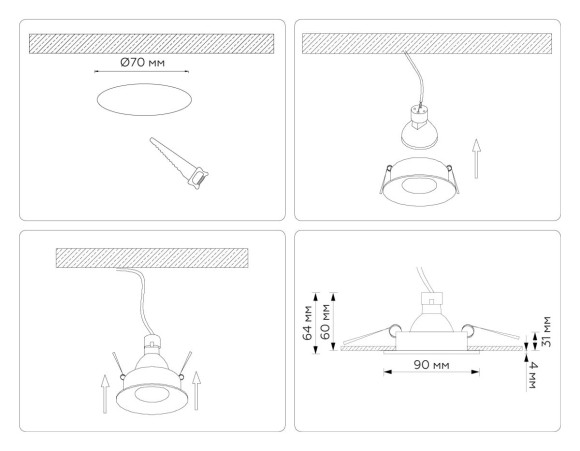 Ø70 мм

64 мм
60 мм
31 мм
90 мм
4 мм