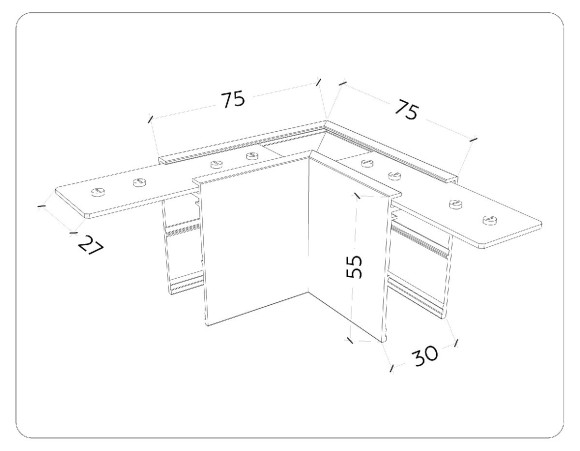 75
75
27
55
30