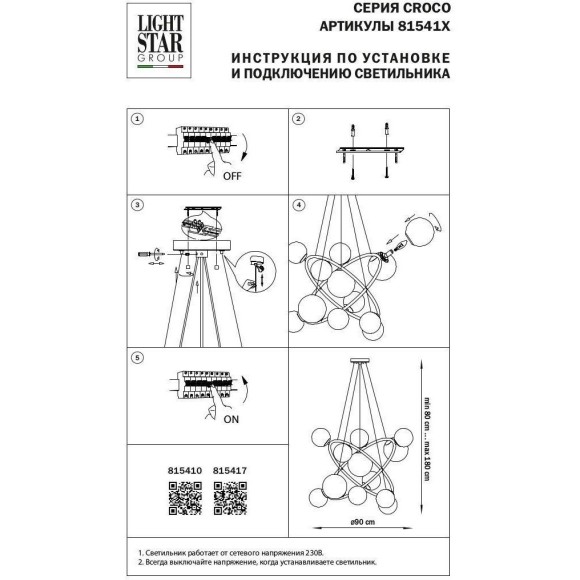 LIGHT STAR GROUP

СЕРИЯ CROCO
АРТИКУЛЫ 81541X

ИНСТРУКЦИЯ ПО УСТАНОВКЕ
И ПОДКЛЮЧЕНИЮ СВЕТИЛЬНИКА

1

OFF

2

3

4

5

ON

815410 815417

min 80 cm ... max 180 cm

ø90 cm

1. Светильник работает от сетевого напряжения 230В.
2. Всегда выключайте напряжение, когда устанавливаете светильник.