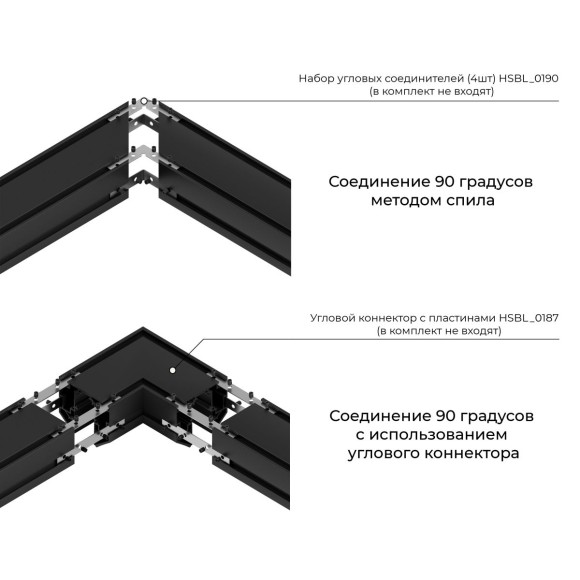 Набор угловых соединителей (4шт) HSBL_0190
(в комплект не входят)

Соединение 90 градусов
методом спила

Угловой коннектор с пластинами HSBL_0187
(в комплект не входят)

Соединение 90 градусов
с использованием
углового коннектора