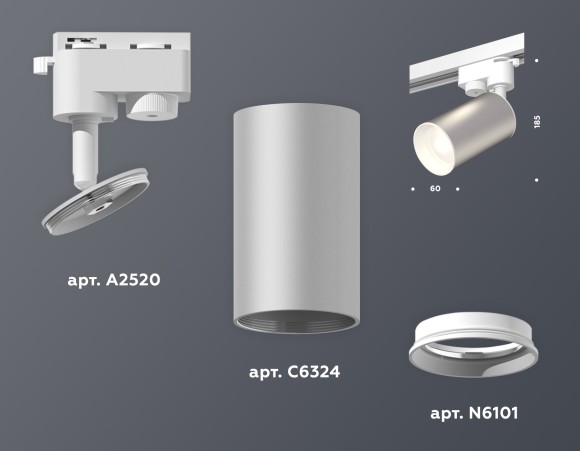 185

60

арт. A2520

арт. C6324

арт. N6101