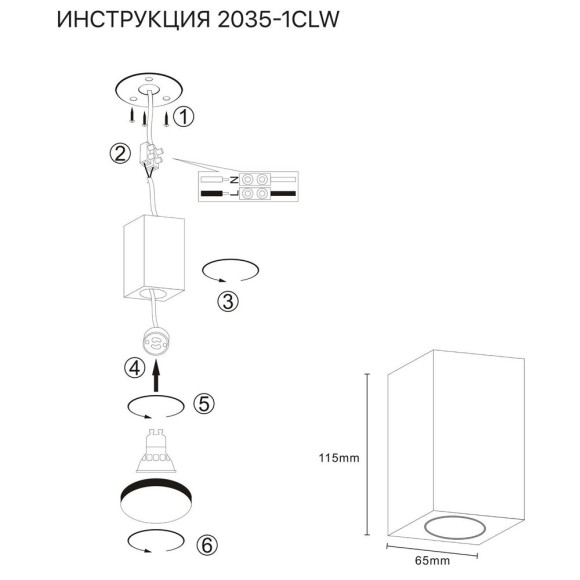 ИНСТРУКЦИЯ 2035-1CLW

①
②
N
L
③
④
⑤
⑥

115mm
65mm