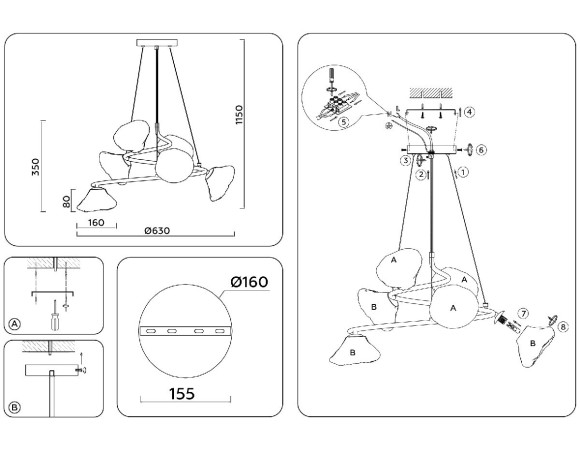 1150
350
80
160
Ø630

A

B

Ø160
155

5
4
6
3
2
1
A
A
B
A
7
8
B
B