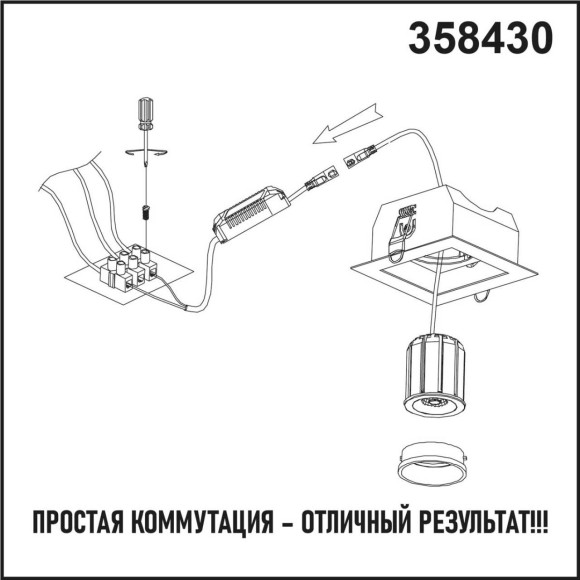 358430

ПРОСТАЯ КОММУТАЦИЯ – ОТЛИЧНЫЙ РЕЗУЛЬТАТ!!!