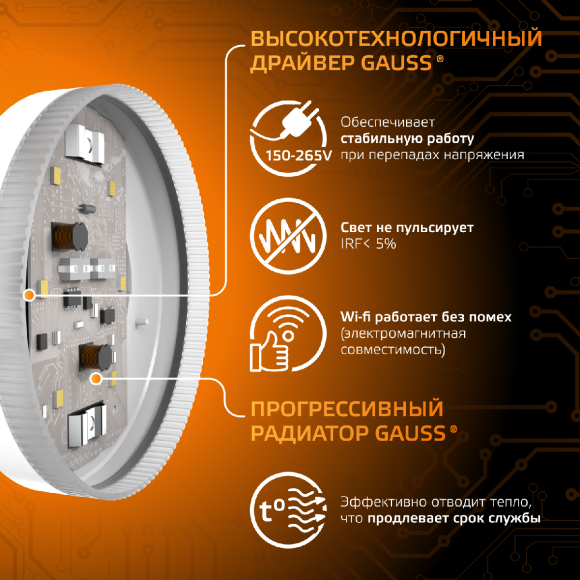 ВЫСОКОТЕХНОЛОГИЧНЫЙ ДРАЙВЕР GAUSS ®

150-265V

Обеспечивает стабильную работу при перепадах напряжения

Свет не пульсирует
IRF< 5%

Wi-fi работает без помех (электромагнитная совместимость)

ПРОГРЕССИВНЫЙ РАДИАТОР GAUSS ®

t°

Эффективно отводит тепло, что продлевает срок службы