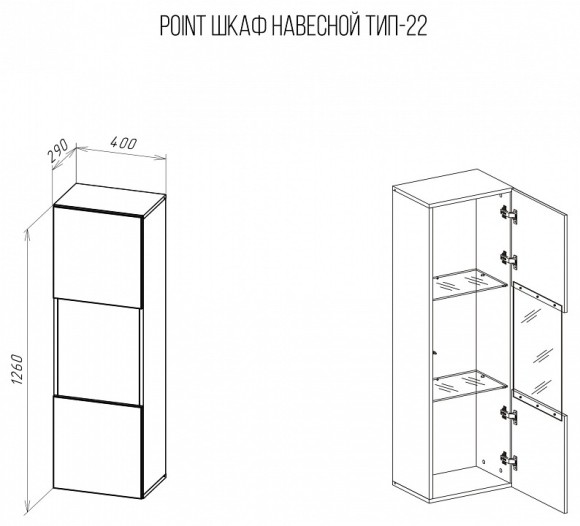 POINT ШКАФ НАВЕСНОЙ ТИП-22

290
400
1260