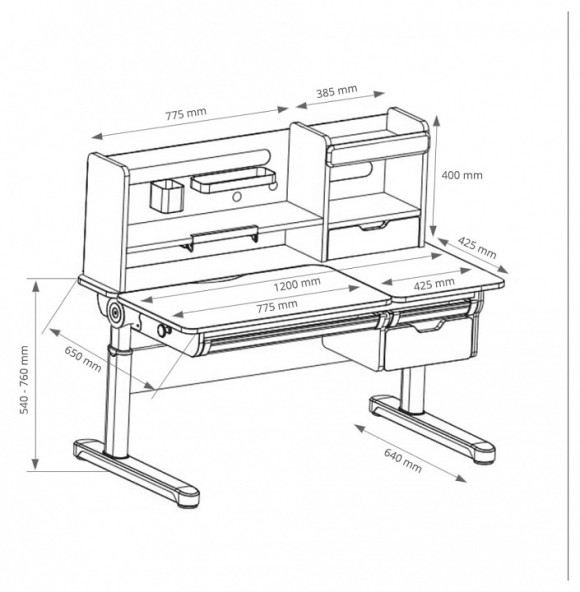 385 mm
775 mm
400 mm
425 mm
1200 mm
425 mm
775 mm
650 mm
540 - 760 mm
640 mm