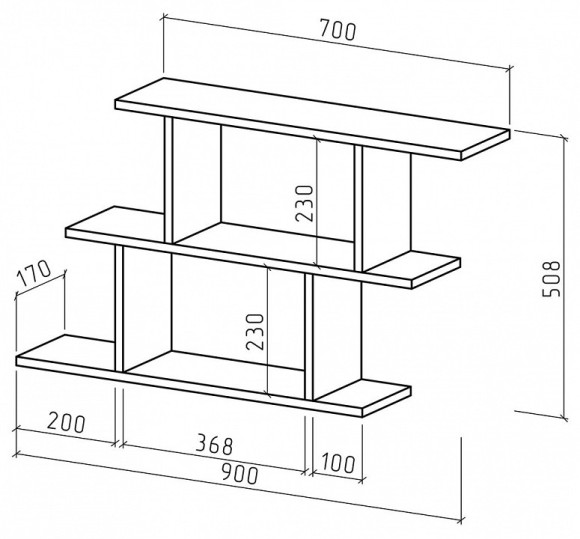 700
230
508
170
230
200
368
100
900