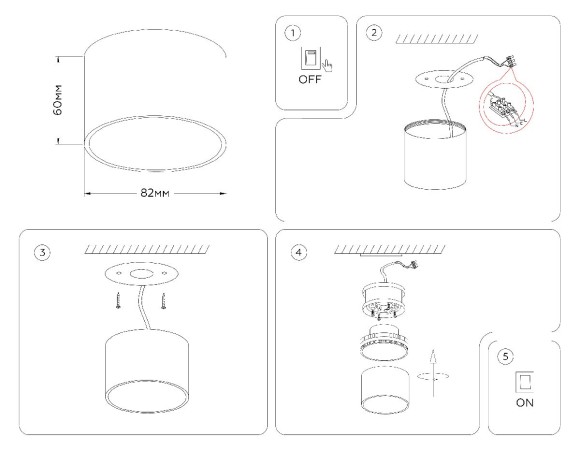 60мм

82мм

1

OFF

2

3

4

5

ON