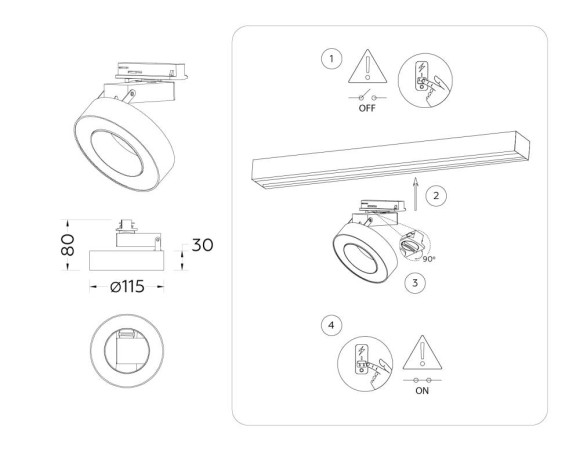 80
30
ø115
1
OFF
2
90°
3
4
ON