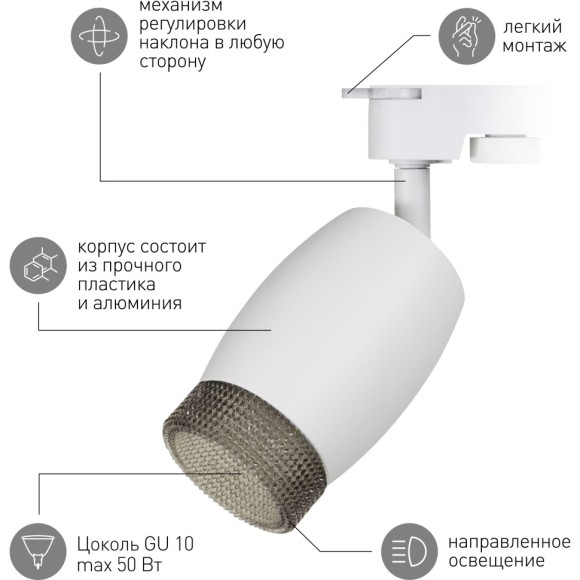 механизм регулировки наклона в любую сторону

легкий монтаж

корпус состоит из прочного пластика и алюминия

Цоколь GU 10 max 50 Вт

направленное освещение