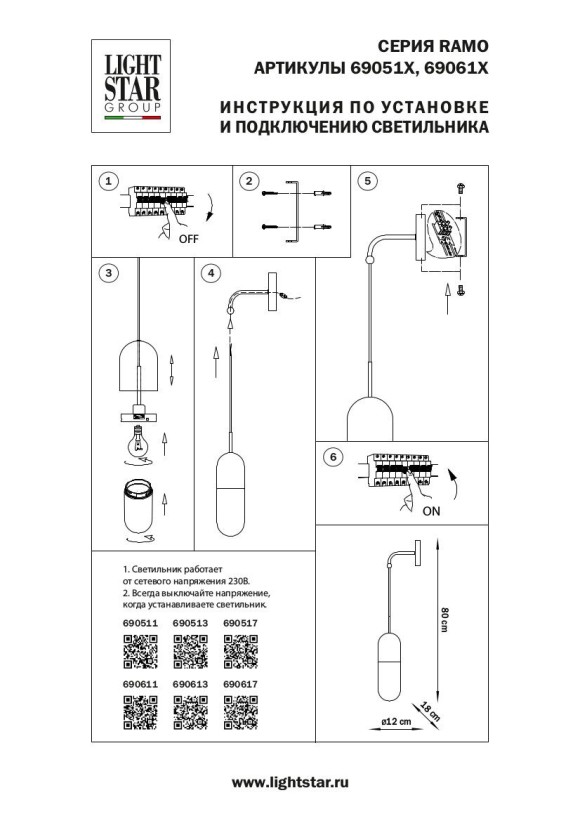 LIGHT STAR GROUP

СЕРИЯ RAMO
АРТИКУЛЫ 69051X, 69061X

ИНСТРУКЦИЯ ПО УСТАНОВКЕ
И ПОДКЛЮЧЕНИЮ СВЕТИЛЬНИКА

1
OFF

2

5

3

4

6
ON

1. Светильник работает от сетевого напряжения 230В.
2. Всегда выключайте напряжение, когда устанавливаете светильник.

690511 690513 690517

690611 690613 690617

80 cm
18 cm
ø12 cm

www.lightstar.ru