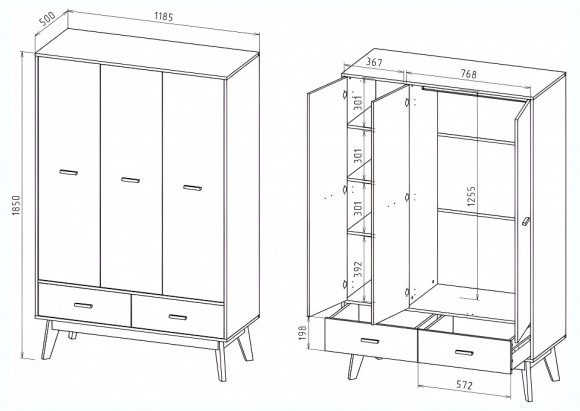 500
1185
1850
367
768
301
301
301
392
1255
198
572