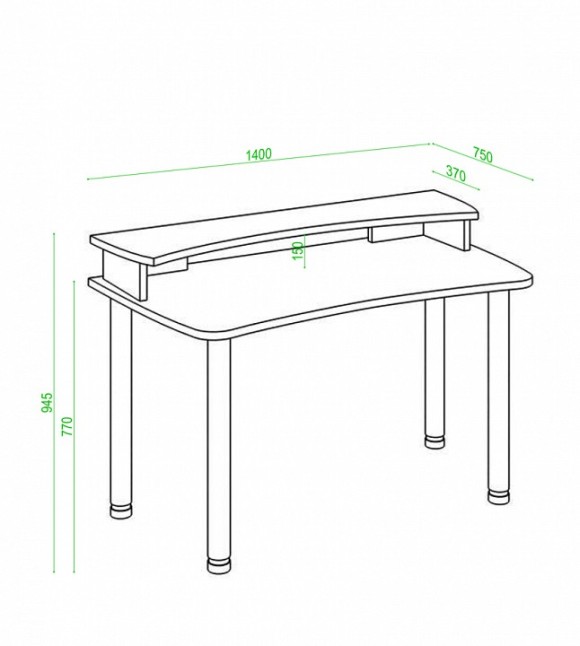 1400
750
370
150
945
770