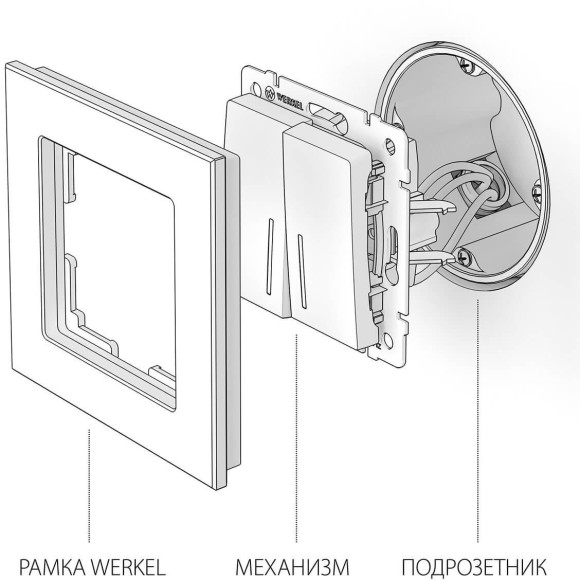 WERKEL

РАМКА WERKEL

МЕХАНИЗМ

ПОДРОЗЕТНИК