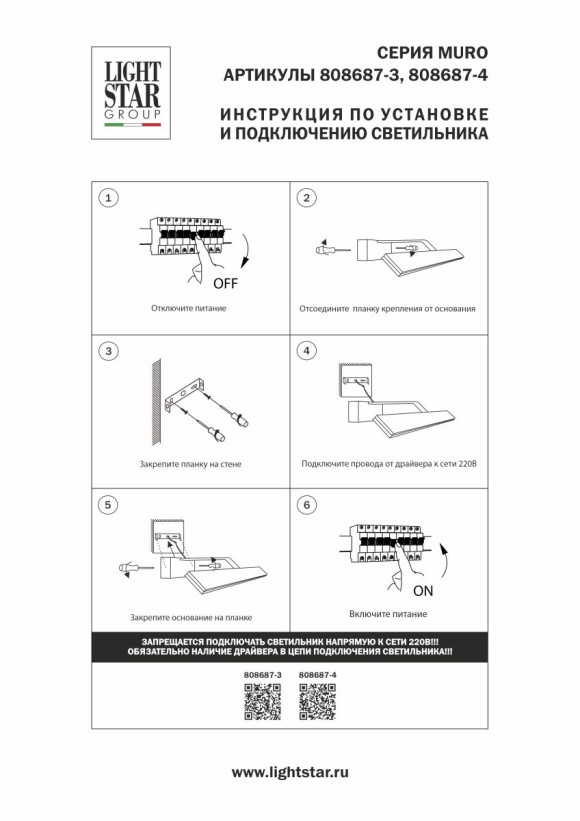 LIGHT STAR GROUP

СЕРИЯ MURO
АРТИКУЛЫ 808687-3, 808687-4

ИНСТРУКЦИЯ ПО УСТАНОВКЕ
И ПОДКЛЮЧЕНИЮ СВЕТИЛЬНИКА

1

OFF

Отключите питание

2

Отсоедините планку крепления от основания

3

Закрепите планку на стене

4

Подключите провода от драйвера к сети 220В

5

Закрепите основание на планке

6

ON

Включите питание

ЗАПРЕЩАЕТСЯ ПОДКЛЮЧАТЬ СВЕТИЛЬНИК НАПРЯМУЮ К СЕТИ 220В!!!
ОБЯЗАТЕЛЬНО НАЛИЧИЕ ДРАЙВЕРА В ЦЕПИ ПОДКЛЮЧЕНИЯ СВЕТИЛЬНИКА!!!

808687-3 808687-4

www.lightstar.ru