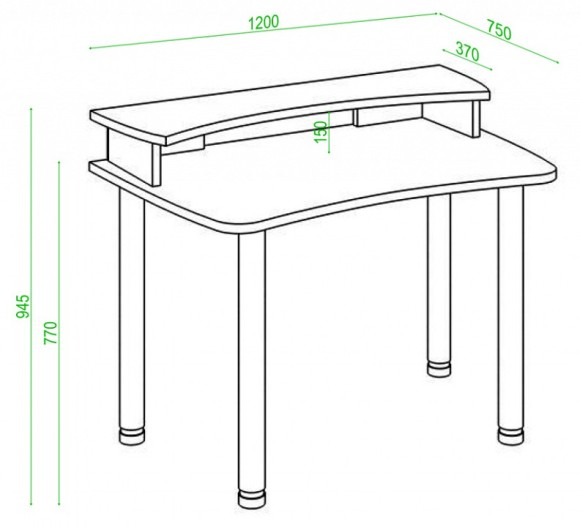 1200
750
370
150
945
770