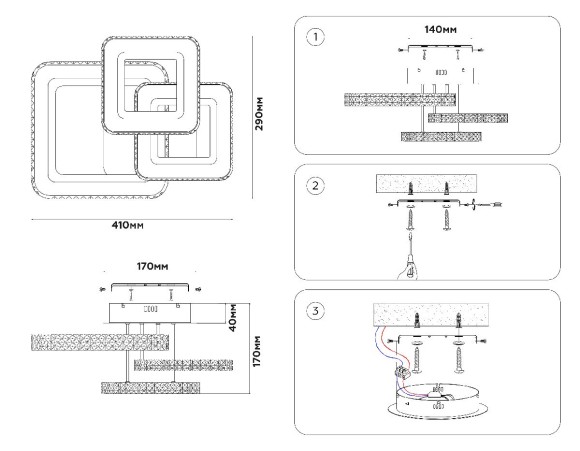 290мм

410мм

170мм

40мм

170мм

1

140мм

2

3