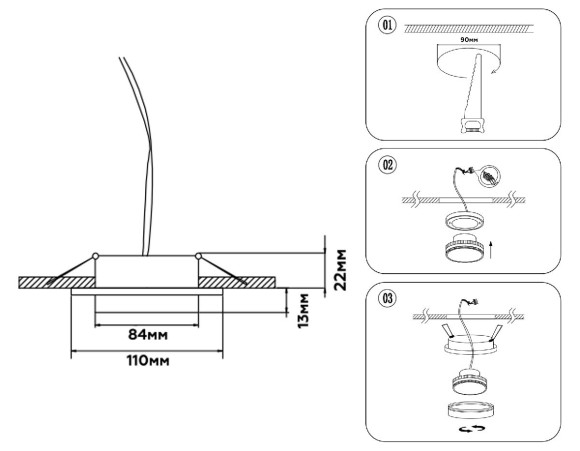 22мм
13мм
84мм
110мм
01
90мм
02
03