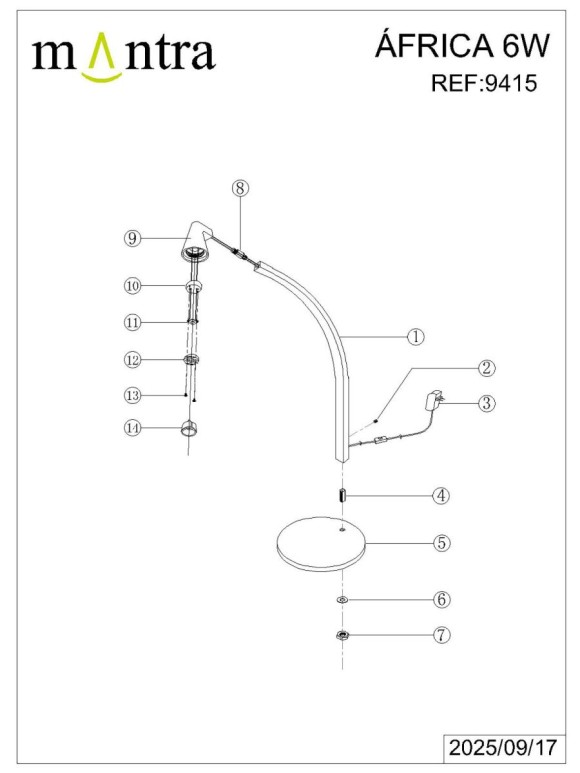 mantra

ÁFRICA 6W
REF:9415

8
9
10
11
12
13
14
1
2
3
4
5
6
7

2025/09/17