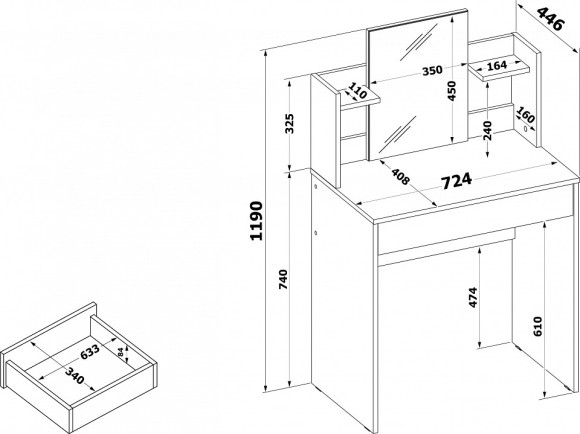 446
350
164
110
450
325
240
160
408
724
1190
740
474
610
633
84
340