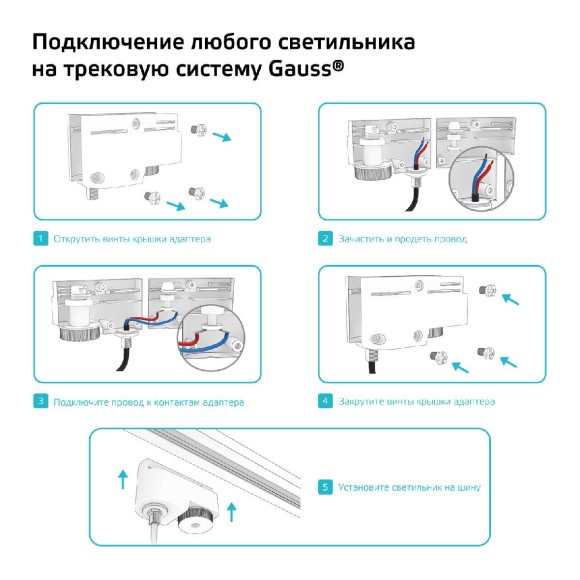 Подключение любого светильника на трековую систему Gauss®

1 Открутить винты крышки адаптера

2 Зачистить и продеть провод

3 Подключите провод к контактам адаптера

4 Закрутите винты крышки адаптера

5 Установите светильник на шину