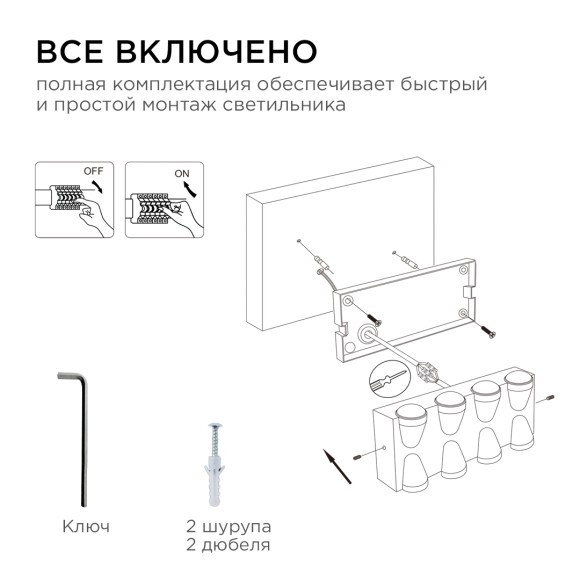 ВСЕ ВКЛЮЧЕНО
полная комплектация обеспечивает быстрый и простой монтаж светильника

OFF

ON

Ключ

2 шурупа
2 дюбеля