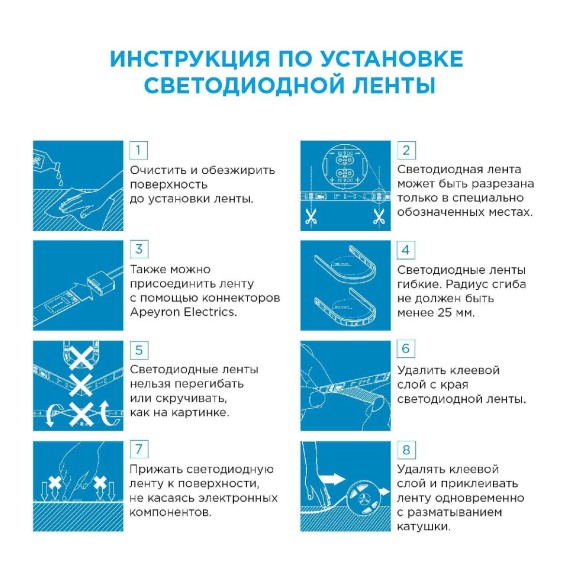 ИНСТРУКЦИЯ ПО УСТАНОВКЕ СВЕТОДИОДНОЙ ЛЕНТЫ

1
Очистить и обезжирить поверхность до установки ленты.

2
Светодиодная лента может быть разрезана только в специально обозначенных местах.

3
Также можно присоединить ленту с помощью коннекторов Apeyron Electrics.

4
Светодиодные ленты гибкие. Радиус сгиба не должен быть менее 25 мм.

5
Светодиодные ленты нельзя перегибать или скручивать, как на картинке.

6
Удалить клеевой слой с края светодиодной ленты.

7
Прижать светодиодную ленту к поверхности, не касаясь электронных компонентов.

8
Удалять клеевой слой и приклеивать ленту одновременно с разматыванием катушки.