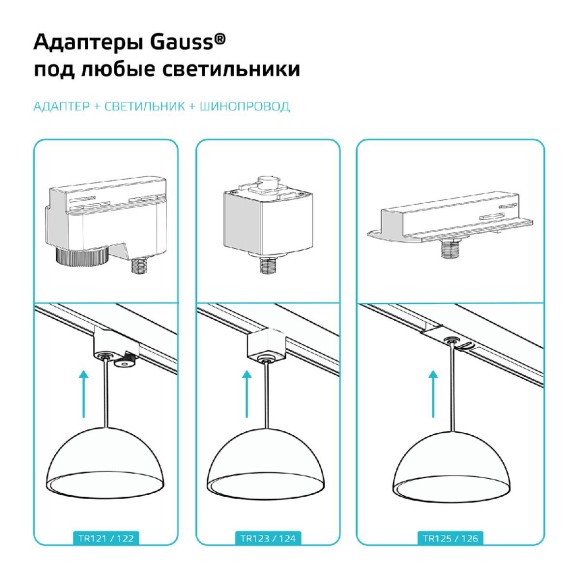 Адаптеры Gauss®
под любые светильники

АДАПТЕР + СВЕТИЛЬНИК + ШИНОПРОВОД

TR121 / 122

TR123 / 124

TR125 / 126